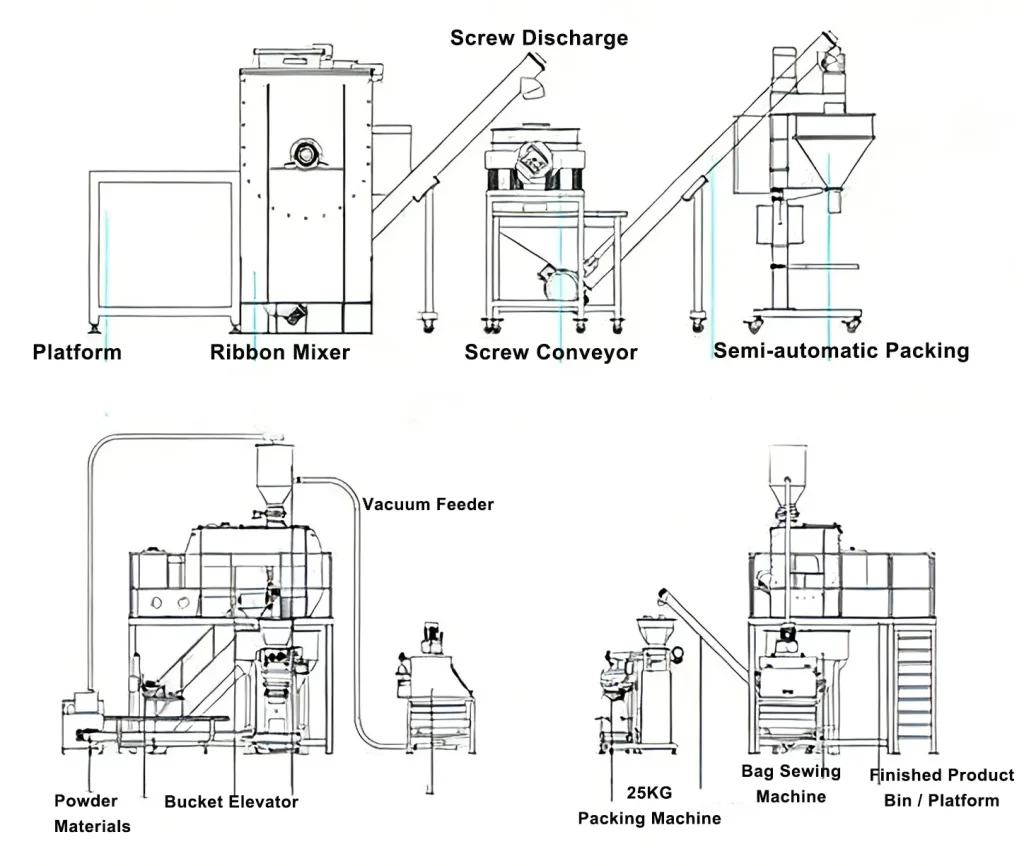 Screw Discharge

Platform

Ribbon Mixer

Screw Conveyor

Semi-automatic Packing

Vacuum Feeder

Powder Materials

Bucket Elevator

25KG Packing Machine

Bag Sewing Machine

Finished Product Bin / Platform